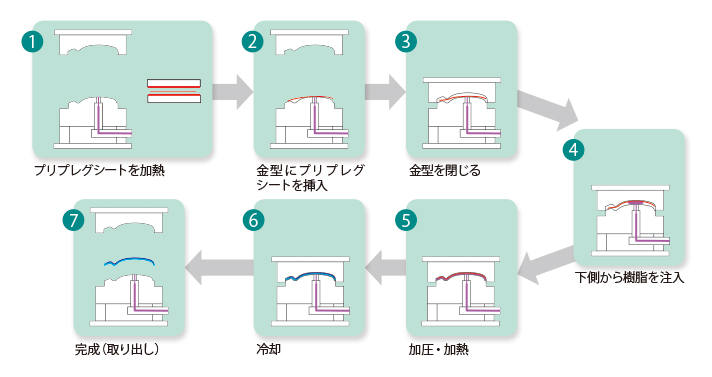 1
プリプレグシートを加熱

2
金型にプリプレグシートを挿入

3
金型を閉じる

4
下側から樹脂を注入

5
加圧・加熱

6
冷却

7
完成（取り出し）